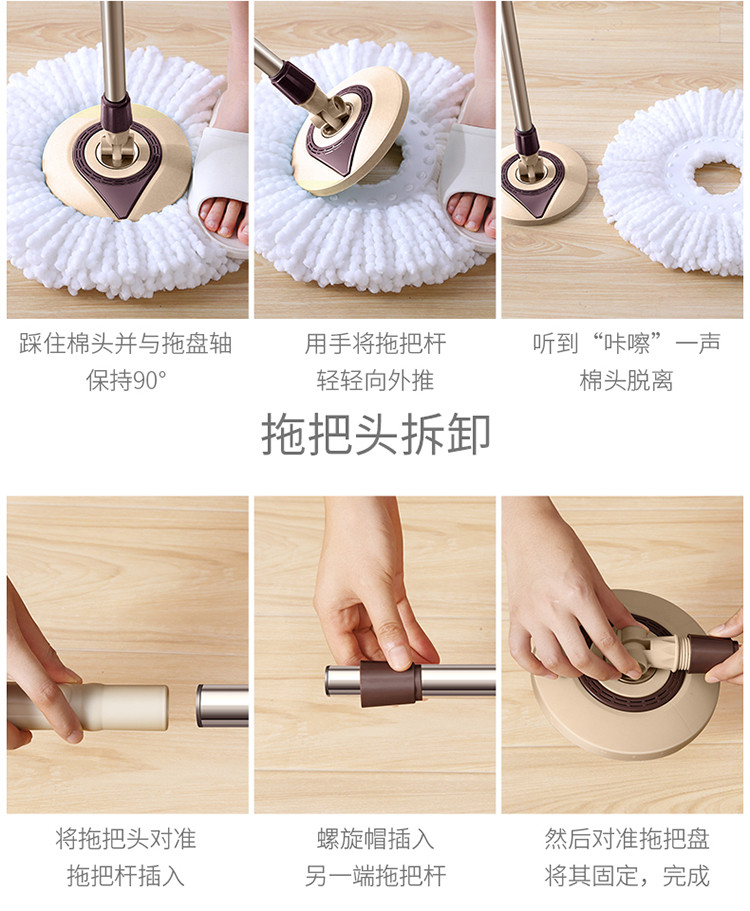 踩住棉头并与拖盘轴保持90°

用手将拖把杆轻轻向外推

听到“咔嚓”一声棉头脱离

拖把头拆卸

将拖把头对准拖把杆插入

螺旋帽插入另一端拖把杆

然后对准拖把盘将其固定，完成